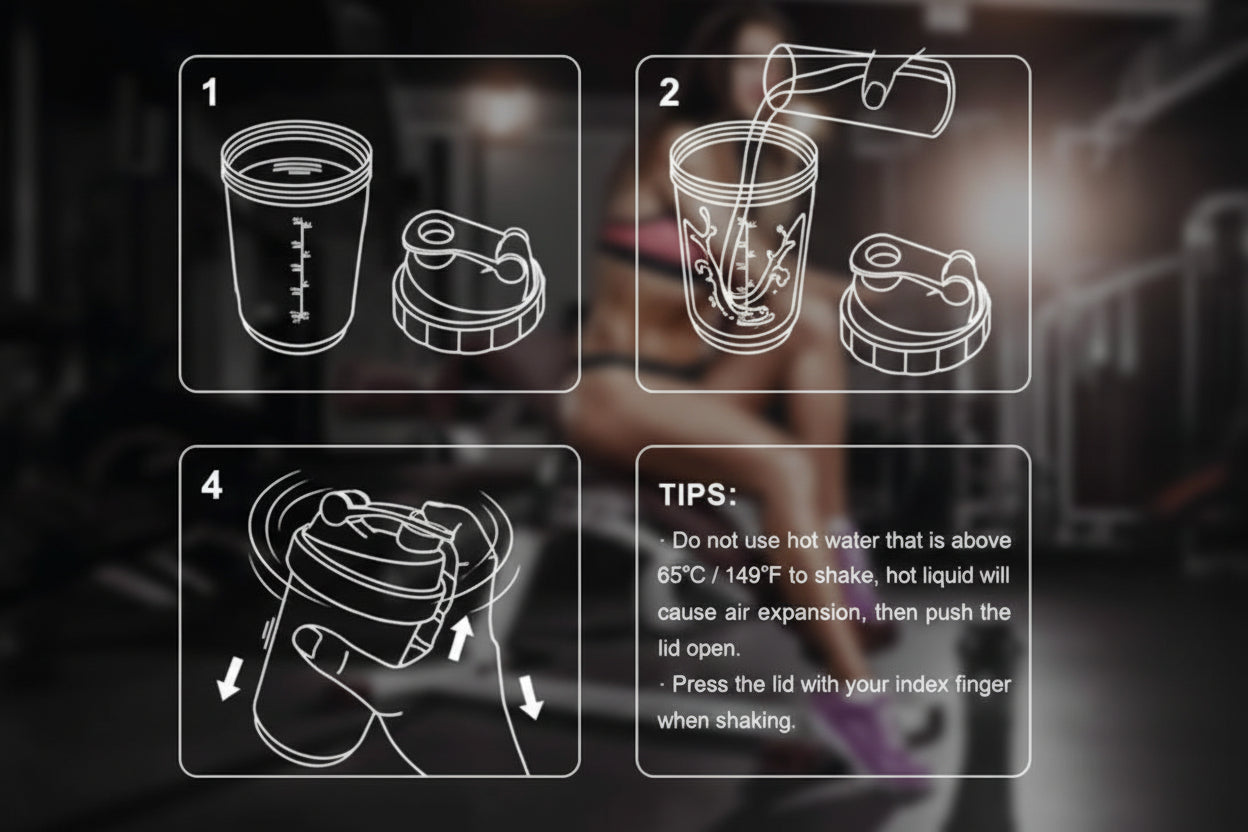 1

2

4

TIPS:

· Do not use hot water that is above 65°C / 149°F to shake, hot liquid will cause air expansion, then push the lid open.

· Press the lid with your index finger when shaking.